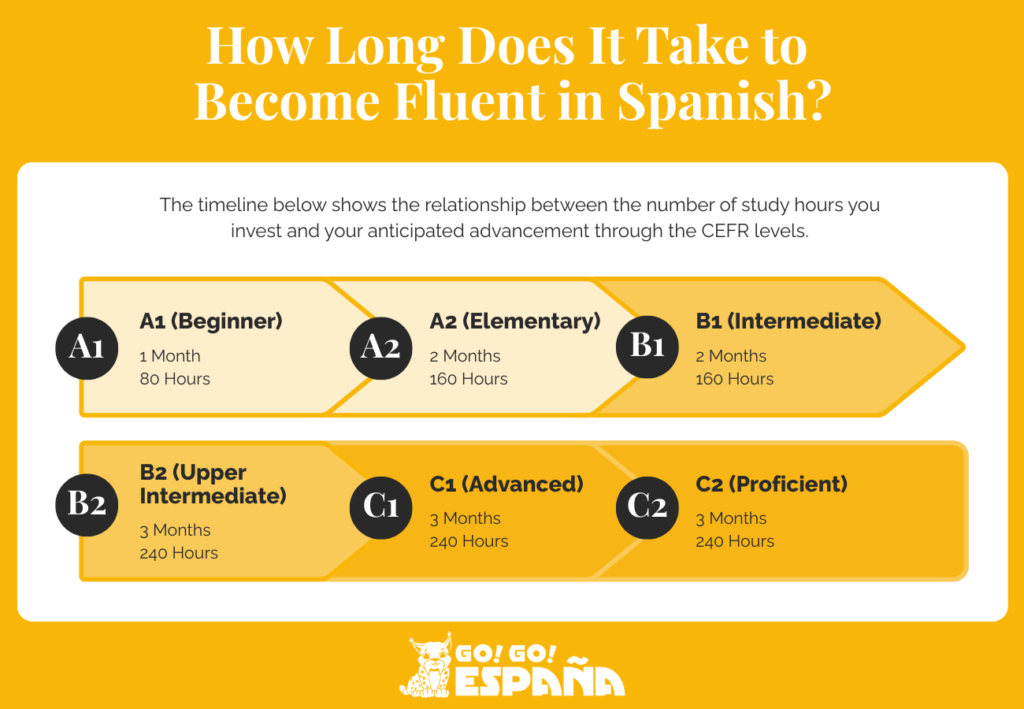 How Long Does It Take to Become Fluent in Spanish?

The timeline below shows the relationship between the number of study hours you invest and your anticipated advancement through the CEFR levels.

A1
A1 (Beginner)
1 Month
80 Hours

A2
A2 (Elementary)
2 Months
160 Hours

B1
B1 (Intermediate)
2 Months
160 Hours

B2
B2 (Upper Intermediate)
3 Months
240 Hours

C1
C1 (Advanced)
3 Months
240 Hours

C2
C2 (Proficient)
3 Months
240 Hours

GO! GO! ESPAÑA